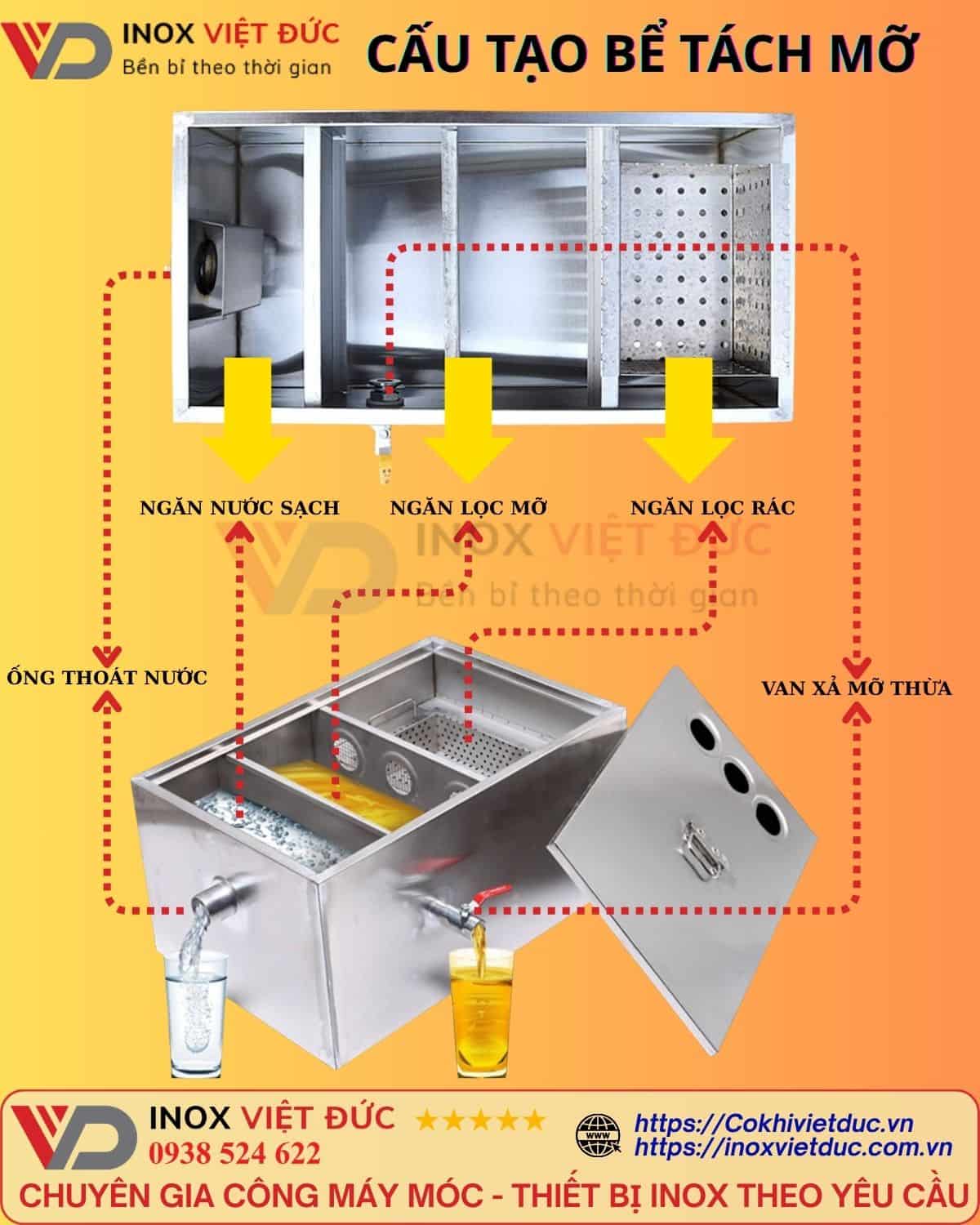 VD INOX VIỆT ĐỨC
Bền bỉ theo thời gian

CẤU TẠO BỂ TÁCH MỠ

NGĂN NƯỚC SẠCH
NGĂN LỌC MỠ
NGĂN LỌC RÁC

VD INOX VIỆT ĐỨC
Bền bỉ theo thời gian

ỐNG THOÁT NƯỚC
VAN XẢ MỠ THỪA

VD INOX VIỆT ĐỨC ★★★★★
0938 524 622
WWW https://Cokhivietduc.vn
https://inoxvietduc.com.vn

CHUYÊN GIA CÔNG MÁY MÓC - THIẾT BỊ INOX THEO YÊU CẦU